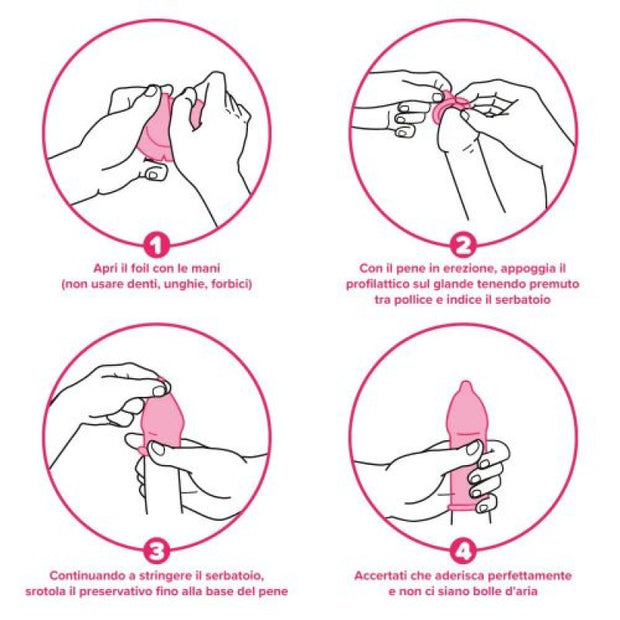 1
Apri il foil con le mani
(non usare denti, unghie, forbici)

2
Con il pene in erezione, appoggia il profilattico sul glande tenendo premuto tra pollice e indice il serbatoio

3
Continuando a stringere il serbatoio, srotola il preservativo fino alla base del pene

4
Accertati che aderisca perfettamente e non ci siano bolle d'aria